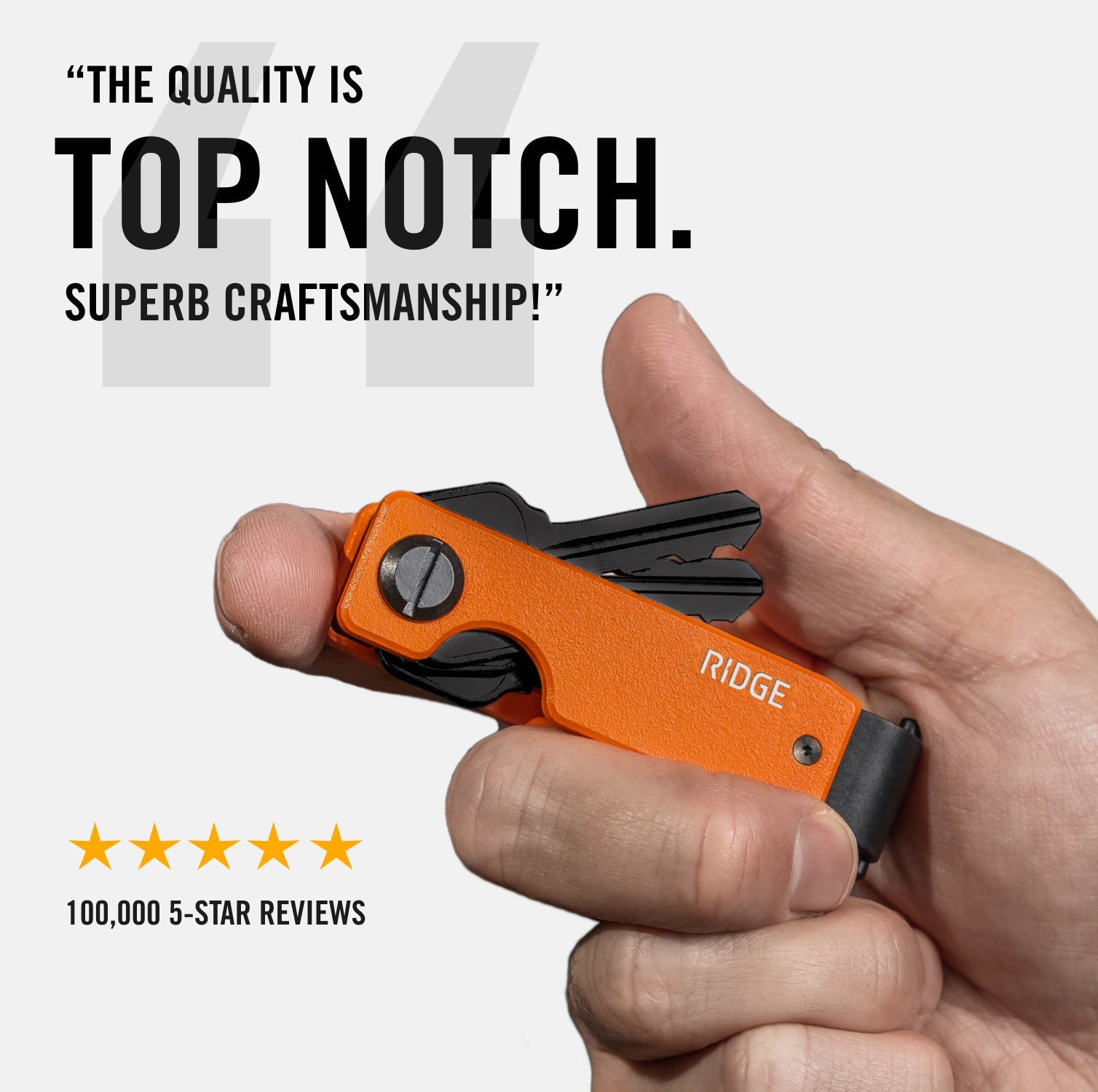 “THE QUALITY IS
TOP NOTCH.
SUPERB CRAFTSMANSHIP!”

RIDGE

★★★★★
100,000 5-STAR REVIEWS